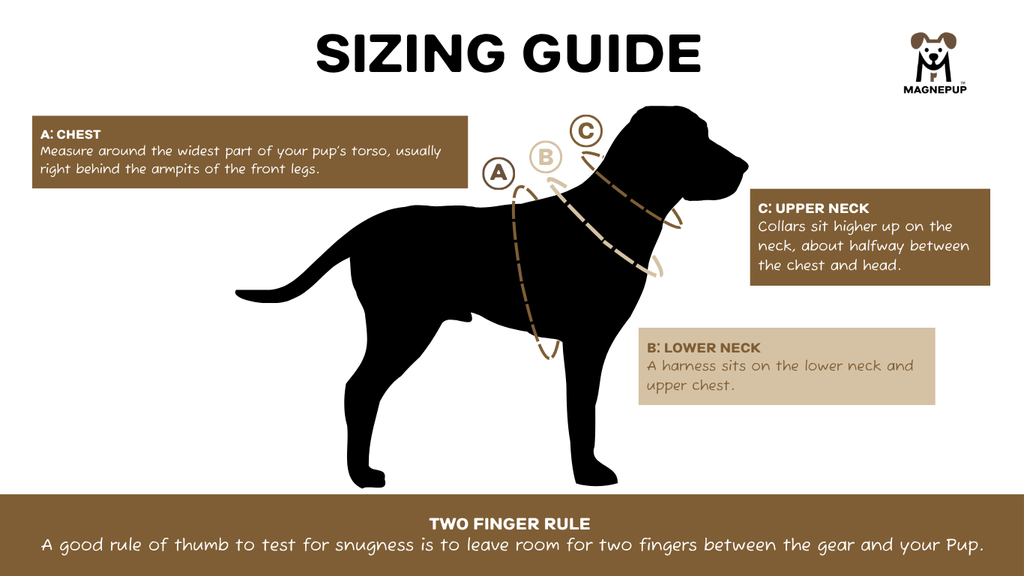 SIZING GUIDE

MAGNEPUP™

A: CHEST
Measure around the widest part of your pup's torso, usually right behind the armpits of the front legs.

A

B

C

C: UPPER NECK
Collars sit higher up on the neck, about halfway between the chest and head.

B: LOWER NECK
A harness sits on the lower neck and upper chest.

TWO FINGER RULE
A good rule of thumb to test for snugness is to leave room for two fingers between the gear and your Pup.